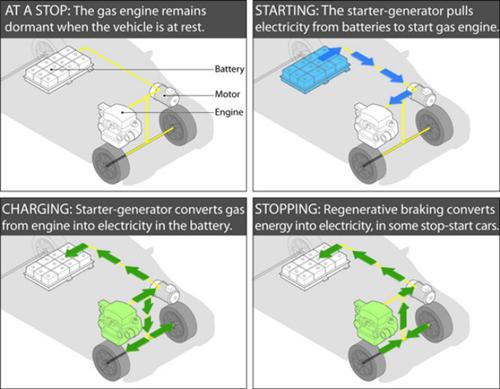 AT A STOP: The gas engine remains dormant when the vehicle is at rest.

Battery

Motor

Engine

STARTING: The starter-generator pulls electricity from batteries to start gas engine.

CHARGING: Starter-generator converts gas from engine into electricity in the battery.

STOPPING: Regenerative braking converts energy into electricity, in some stop-start cars.